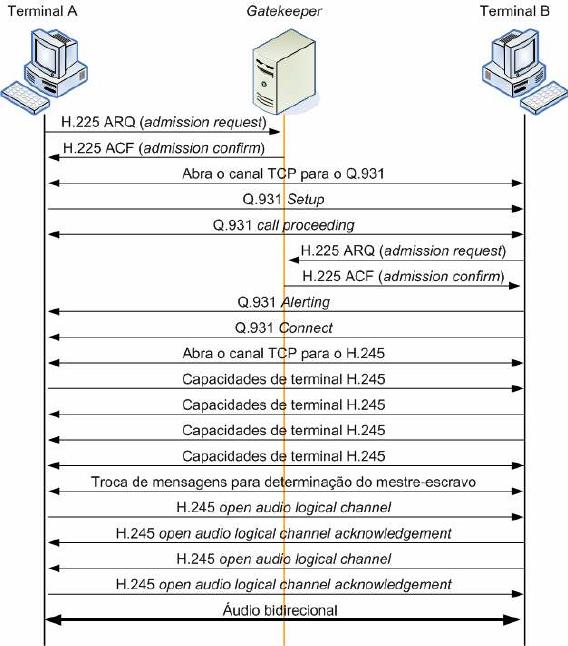 Terminal A
Gatekeeper
Terminal B

H.225 ARQ (admission request)
H.225 ACF (admission confirm)
Abra o canal TCP para o Q.931
Q.931 Setup
Q.931 call proceeding
H.225 ARQ (admission request)
H.225 ACF (admission confirm)
Q.931 Alerting
Q.931 Connect
Abra o canal TCP para o H.245
Capacidades de terminal H.245
Capacidades de terminal H.245
Capacidades de terminal H.245
Capacidades de terminal H.245
Troca de mensagens para determinação do mestre-escravo
H.245 open audio logical channel
H.245 open audio logical channel acknowledgement
H.245 open audio logical channel
H.245 open audio logical channel acknowledgement
Áudio bidirecional