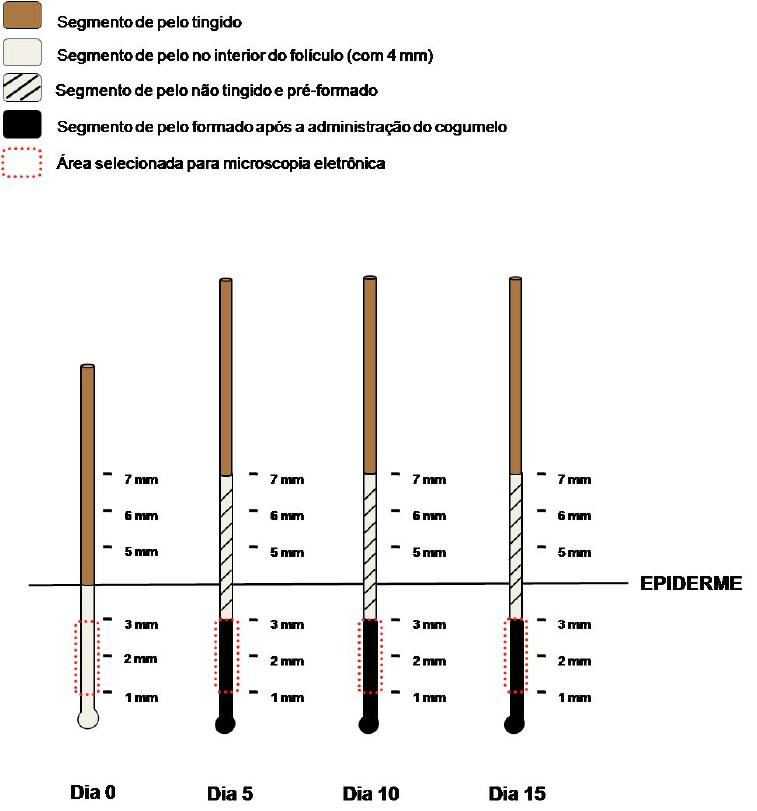 Segmento de pelo tingido

Segmento de pelo no interior do folículo (com 4 mm)

Segmento de pelo não tingido e pré-formado

Segmento de pelo formado após a administração do cogumelo

Área selecionada para microscopia eletrônica

7 mm
6 mm
5 mm
3 mm
2 mm
1 mm

7 mm
6 mm
5 mm
3 mm
2 mm
1 mm

7 mm
6 mm
5 mm
3 mm
2 mm
1 mm

7 mm
6 mm
5 mm
3 mm
2 mm
1 mm

EPIDERME

Dia 0
Dia 5
Dia 10
Dia 15