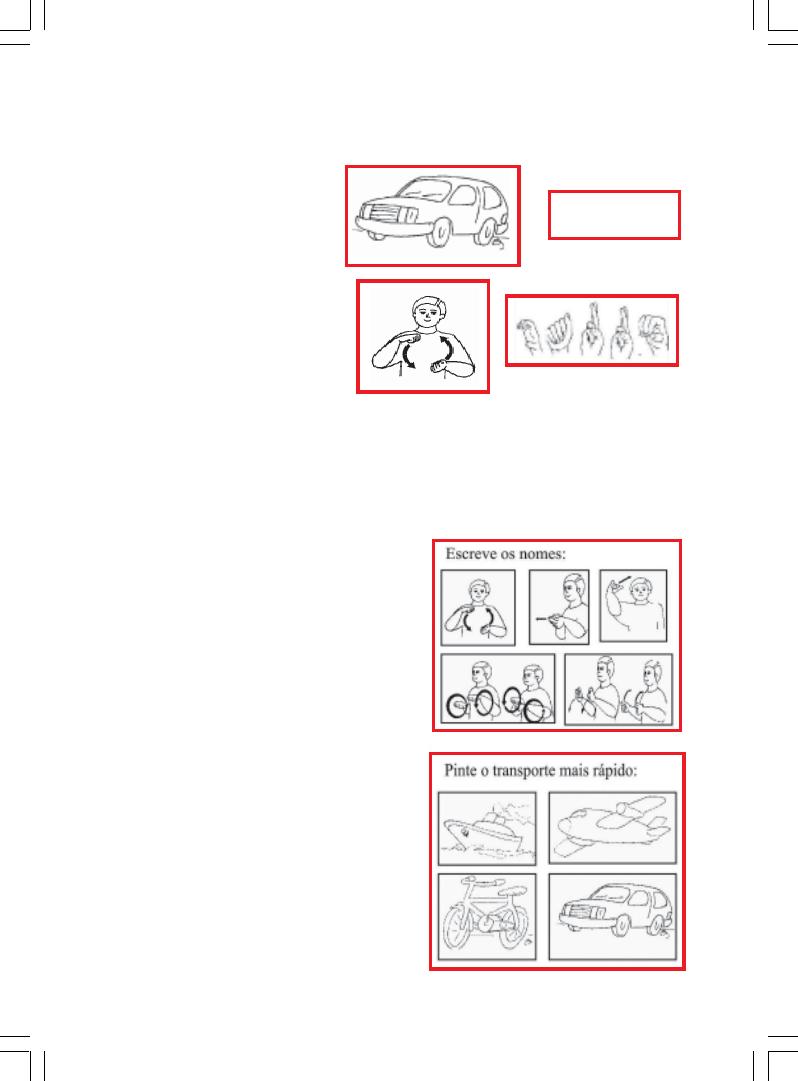 Escreve os nomes:

Pinte o transporte mais rápido: