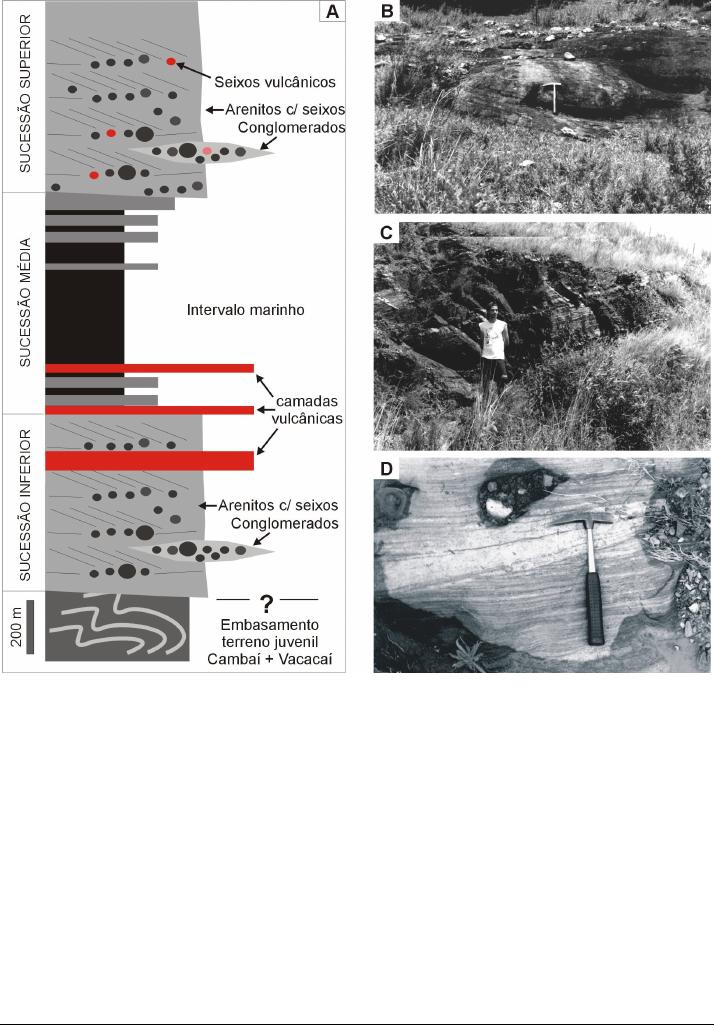 A

SUCESSÃO SUPERIOR

Seixos vulcânicos

Arenitos c/ seixos
Conglomerados

SUCESSÃO MÉDIA

Intervalo marinho

camadas vulcânicas

SUCESSÃO INFERIOR

Arenitos c/ seixos
Conglomerados

200 m

?

Embasamento terreno juvenil Cambaí + Vacacaí

B

C

D