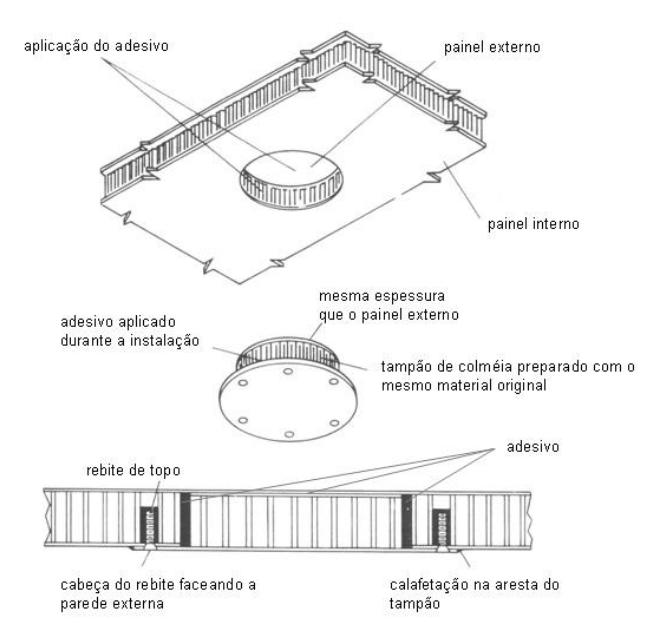 aplicação do adesivo

painel externo

painel interno

mesma espessura que o painel externo

adesivo aplicado durante a instalação

tampão de colméia preparado com o mesmo material original

adesivo

rebite de topo

cabeça do rebite faceando a parede externa

calafetação na aresta do tampão