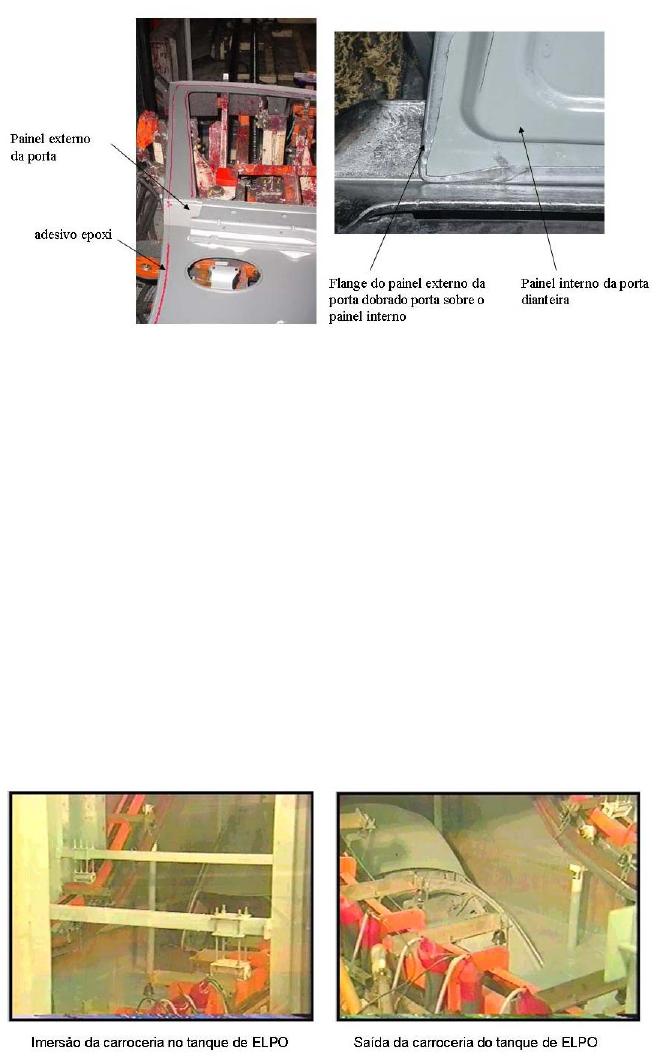 Painel externo da porta

adesivo epoxi

Flange do painel externo da porta dobrado porta sobre o painel interno

Painel interno da porta dianteira

Imersão da carroceria no tanque de ELPO

Saída da carroceria do tanque de ELPO