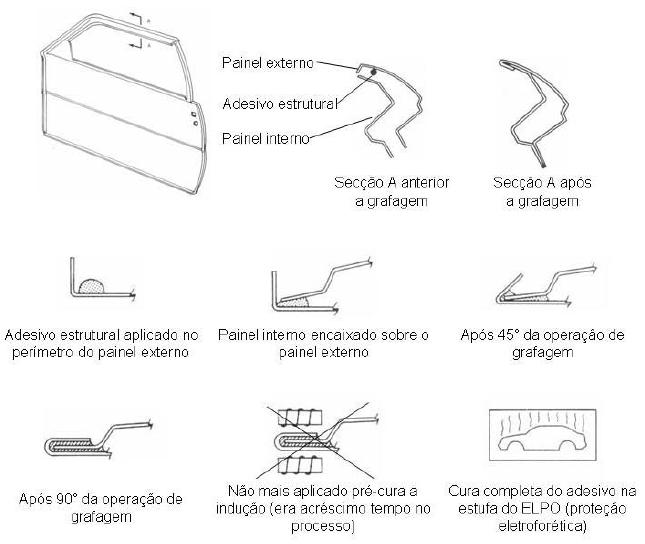 A

A

Painel externo

Adesivo estrutural

Painel interno

Secção A anterior a grafagem

Secção A após a grafagem

Adesivo estrutural aplicado no perímetro do painel externo

Painel interno encaixado sobre o painel externo

Após 45° da operação de grafagem

Após 90° da operação de grafagem

Não mais aplicado pré-cura a indução (era acréscimo tempo no processo)

Cura completa do adesivo na estufa do ELPO (proteção eletroforética)