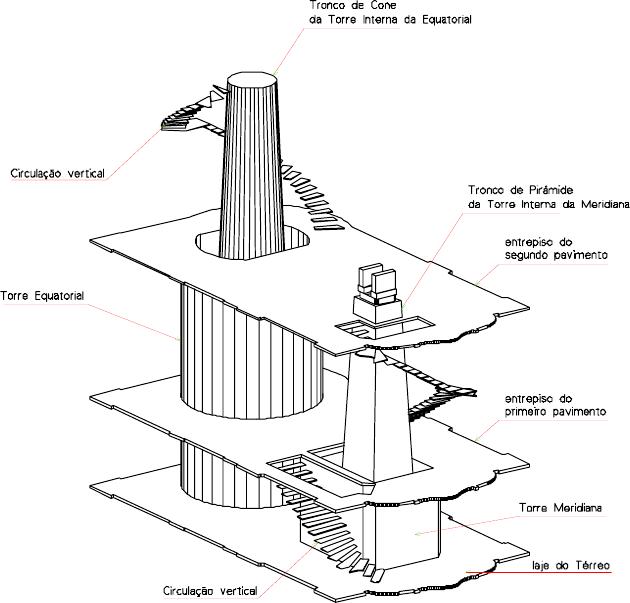 Tronco de Cone
da Torre Interna da Equatorial

Circulação vertical

Tronco de Pirâmide
da Torre Interna da Meridiana

entrepiso do
segundo pavimento

Torre Equatorial

entrepiso do
primeiro pavimento

Torre Meridiana

laje do Térreo

Circulação vertical