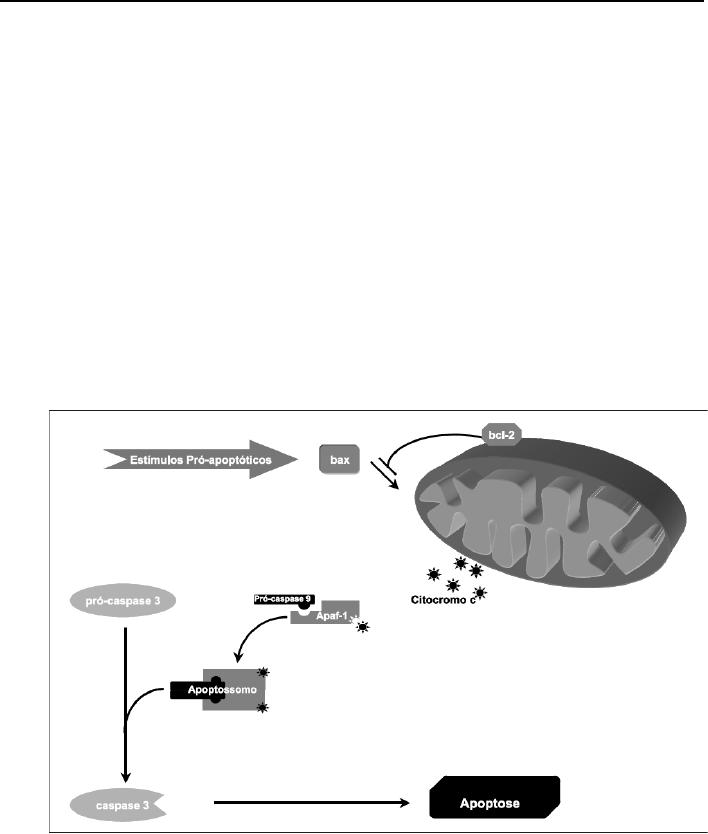 Estímulos Pró-apoptóticos

bax

bcl-2

Citocromo c

pró-caspase 3

Pró-caspase 9

Apaf-1

Apoptossomo

caspase 3

Apoptose