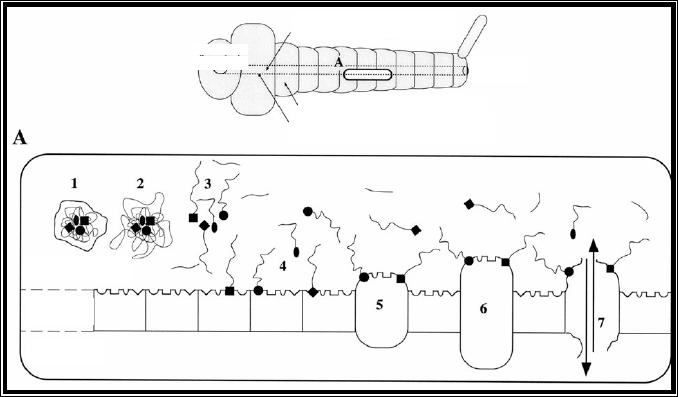 A

A

1

2

3

4

5

6

7