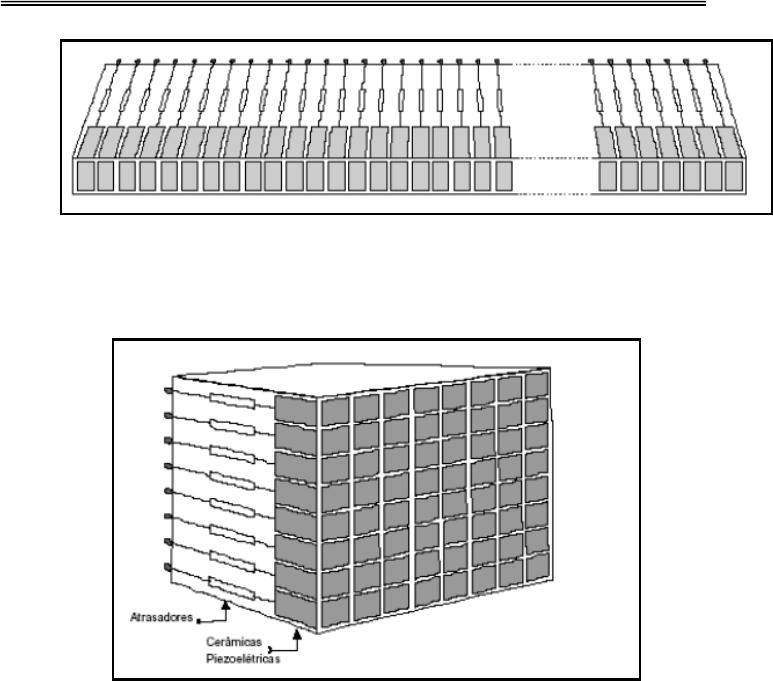 Atrasadores

Cerâmicas
Piezoelétricas