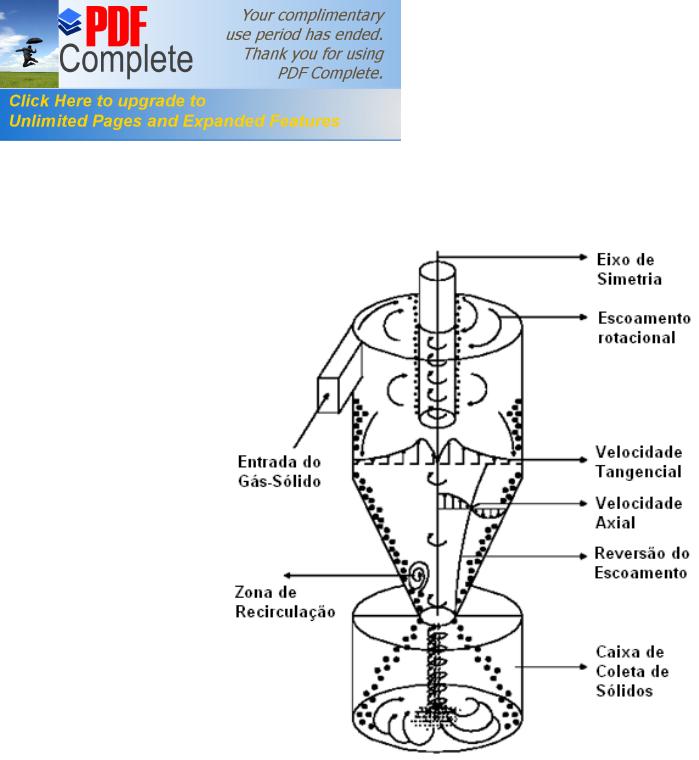 PDF Complete

Your complimentary use period has ended. Thank you for using PDF Complete.

Click Here to upgrade to Unlimited Pages and Expanded Features

Eixo de Simetria

Escoamento rotacional

Entrada do Gás-Sólido

Velocidade Tangencial

Velocidade Axial

Reversão do Escoamento

Zona de Recirculação

Caixa de Coleta de Sólidos