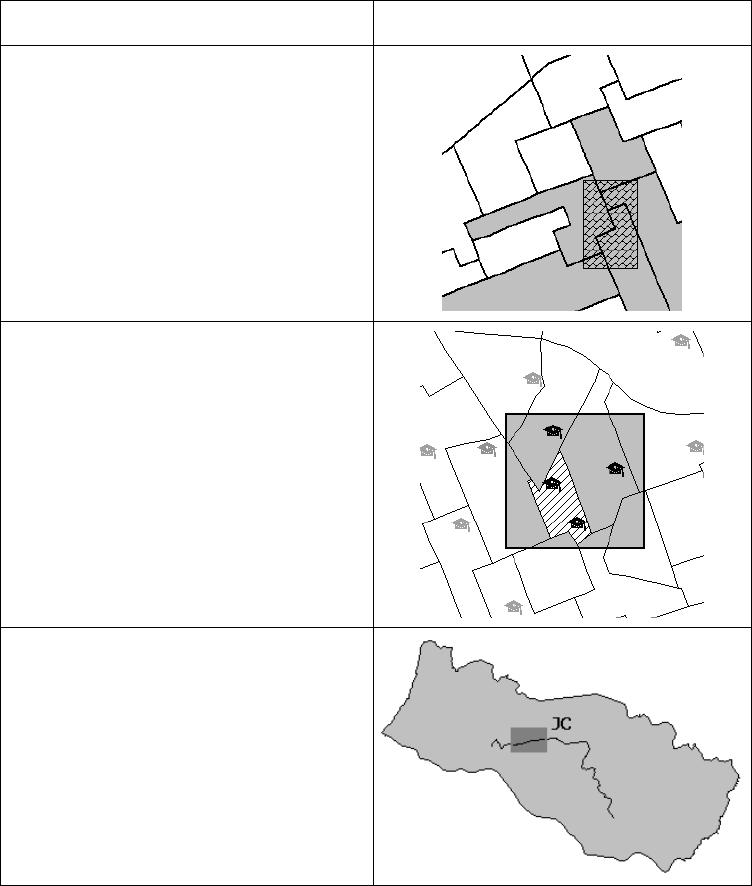 JC