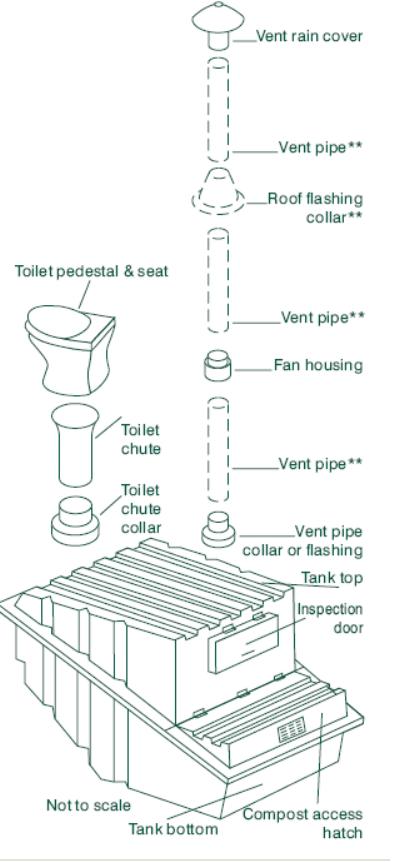 Vent rain cover

Vent pipe**

Roof flashing collar**

Toilet pedestal & seat

Vent pipe**

Fan housing

Toilet chute

Vent pipe**

Toilet chute collar

Vent pipe collar or flashing

Tank top

Inspection door

Not to scale

Tank bottom

Compost access hatch