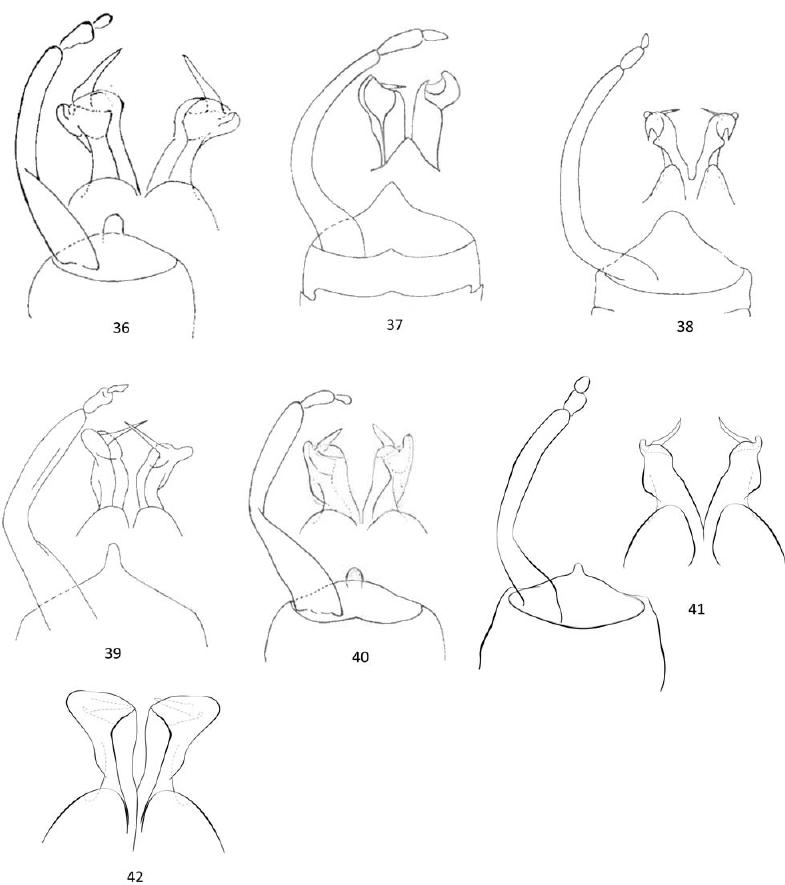 36

37

38

39

40

41

42