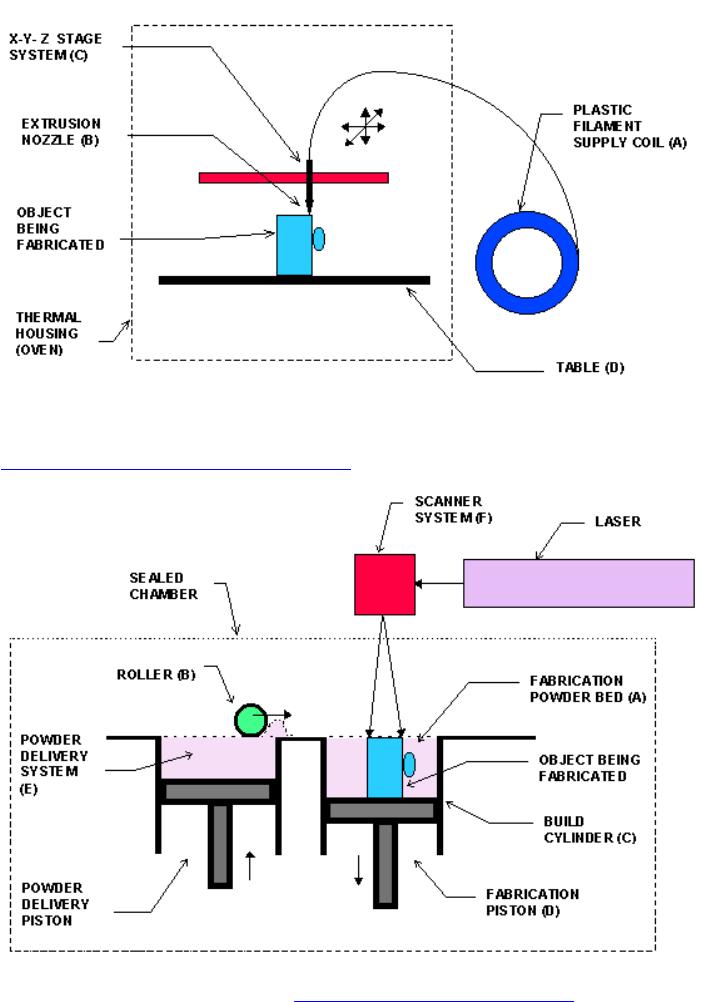 X-Y- Z STAGE SYSTEM (C)

EXTRUSION NOZZLE (B)

OBJECT BEING FABRICATED

THERMAL HOUSING (OVEN)

PLASTIC FILAMENT SUPPLY COIL (A)

TABLE (D)

SCANNER SYSTEM (F)

LASER

SEALED CHAMBER

ROLLER (B)

FABRICATION POWDER BED (A)

POWDER DELIVERY SYSTEM (E)

OBJECT BEING FABRICATED

BUILD CYLINDER (C)

POWDER DELIVERY PISTON

FABRICATION PISTON (D)