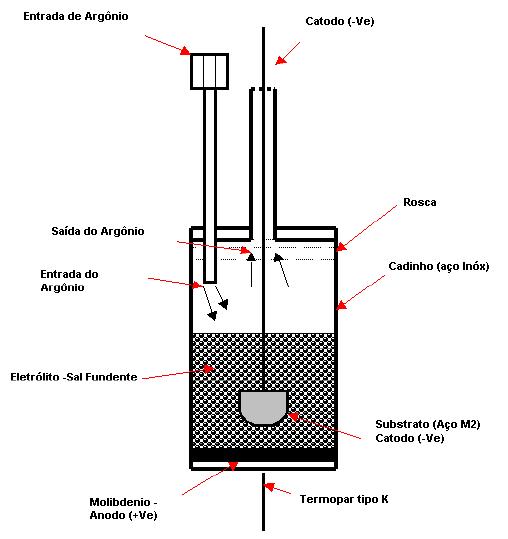 Entrada de Argônio

Catodo (-Ve)

Rosca

Saída do Argônio

Cadinho (aço Inóx)

Entrada do Argônio

Eletrólito -Sal Fundente

Substrato (Aço M2)
Catodo (-Ve)

Molibdenio - Anodo (+Ve)

Termopar tipo K