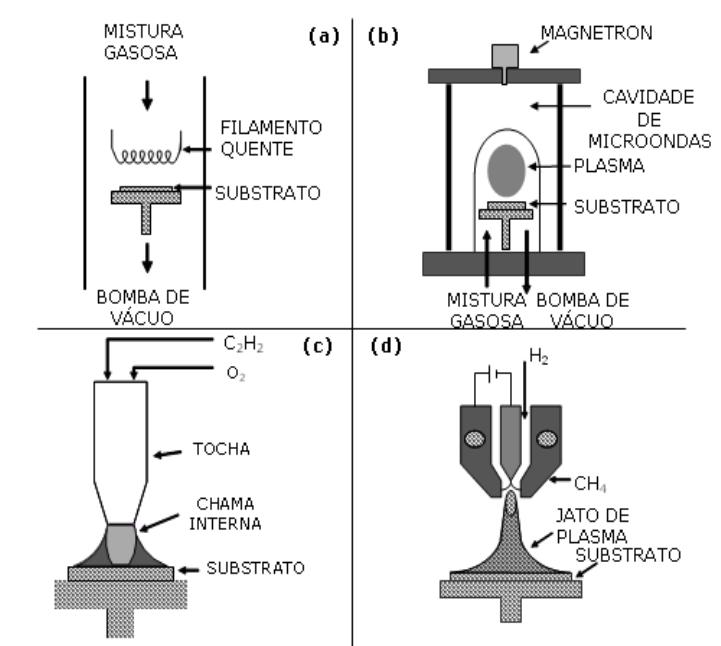 (a)

MISTURA GASOSA

FILAMENTO QUENTE

SUBSTRATO

BOMBA DE VÁCUO

(b)

MAGNETRON

CAVIDADE DE MICROONDAS

PLASMA

SUBSTRATO

MISTURA GASOSA

BOMBA DE VÁCUO

(c)

$C_2H_2$

$O_2$

TOCHA

CHAMA INTERNA

SUBSTRATO

(d)

$H_2$

$CH_4$

JATO DE PLASMA

SUBSTRATO